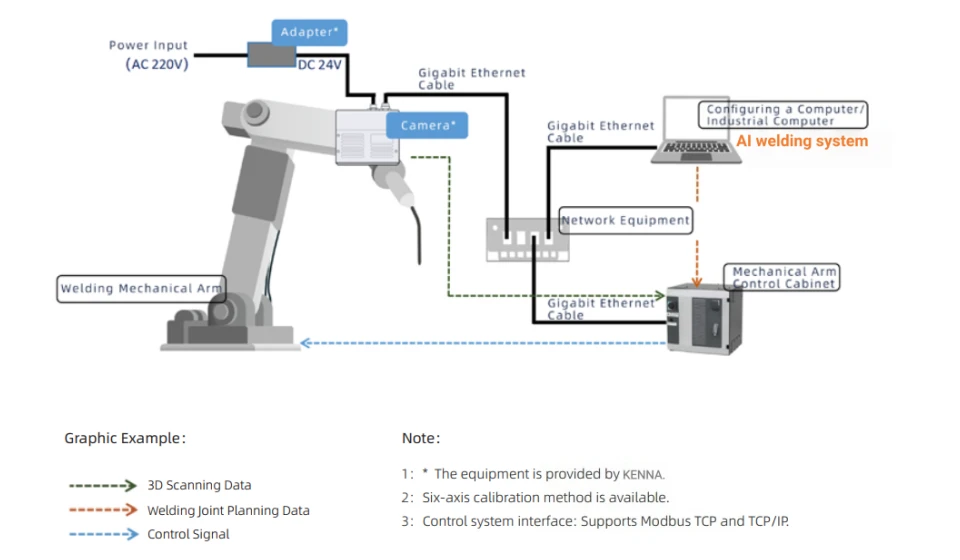 Power Input
(AC 220V)

Adapter*

DC 24V

Gigabit Ethernet Cable

Camera*

Gigabit Ethernet Cable

Configuring a Computer/ Industrial Computer

AI welding system

Network Equipment

Welding Mechanical Arm

Mechanical Arm Control Cabinet

Gigabit Ethernet Cable

Graphic Example:

3D Scanning Data
Welding Joint Planning Data
Control Signal

Note:

1: * The equipment is provided by KENNA.
2: Six-axis calibration method is available.
3: Control system interface: Supports Modbus TCP and TCP/IP.